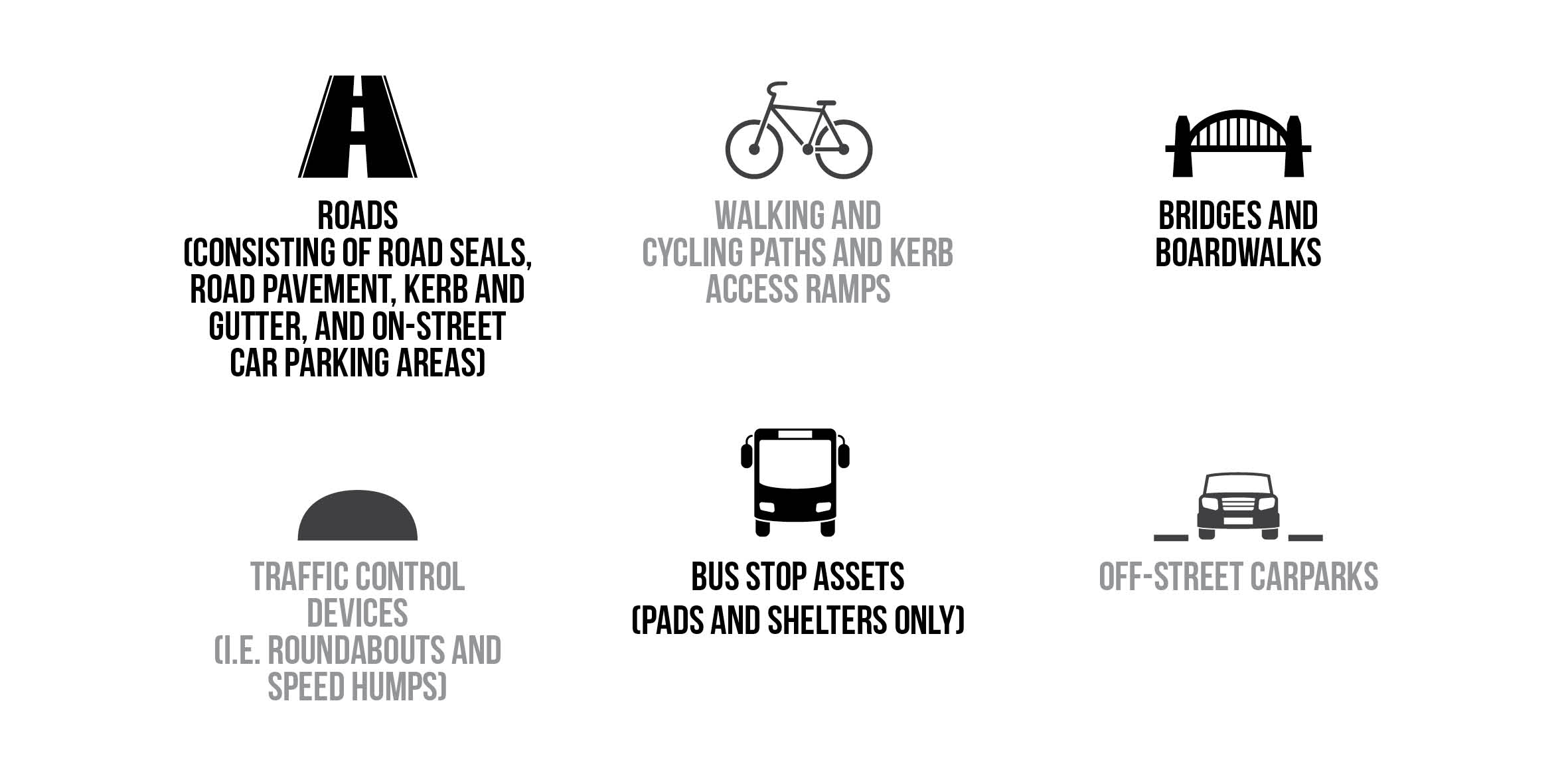 ROADS
(CONSISTING OF ROAD SEALS, ROAD PAVEMENT, KERB AND GUTTER, AND ON-STREET CAR PARKING AREAS)

WALKING AND CYCLING PATHS AND KERB ACCESS RAMPS

BRIDGES AND BOARDWALKS

TRAFFIC CONTROL DEVICES (I.E. ROUNDABOUTS AND SPEED HUMPS)

BUS STOP ASSETS
(PADS AND SHELTERS ONLY)

OFF-STREET CARPARKS